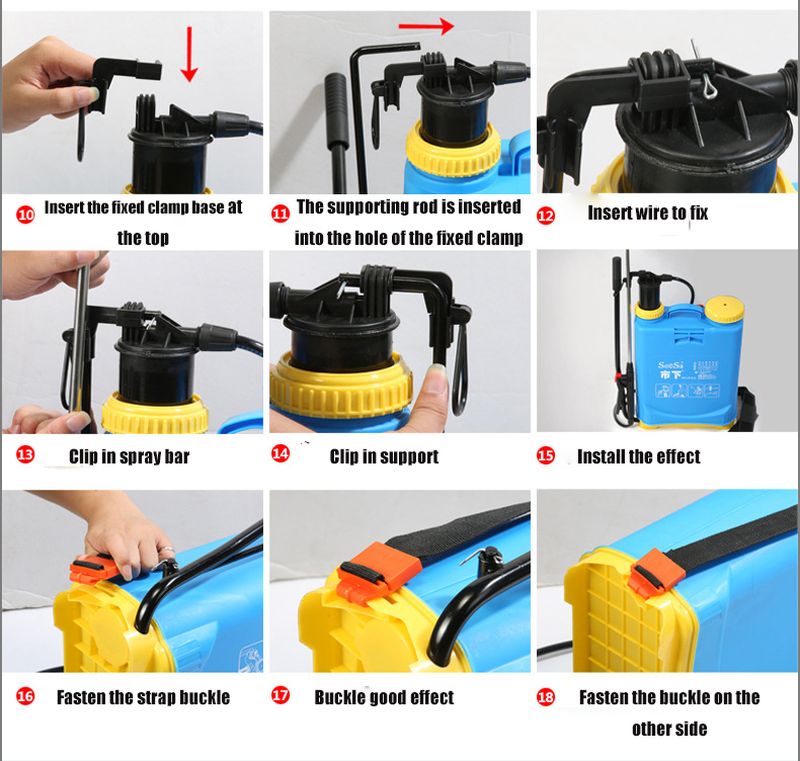 10 Insert the fixed clamp base at the top

11 The supporting rod is inserted into the hole of the fixed clamp

12 Insert wire to fix

13 Clip in spray bar

14 Clip in support

SeeSi 市下

15 Install the effect

16 Fasten the strap buckle

17 Buckle good effect

18 Fasten the buckle on the other side